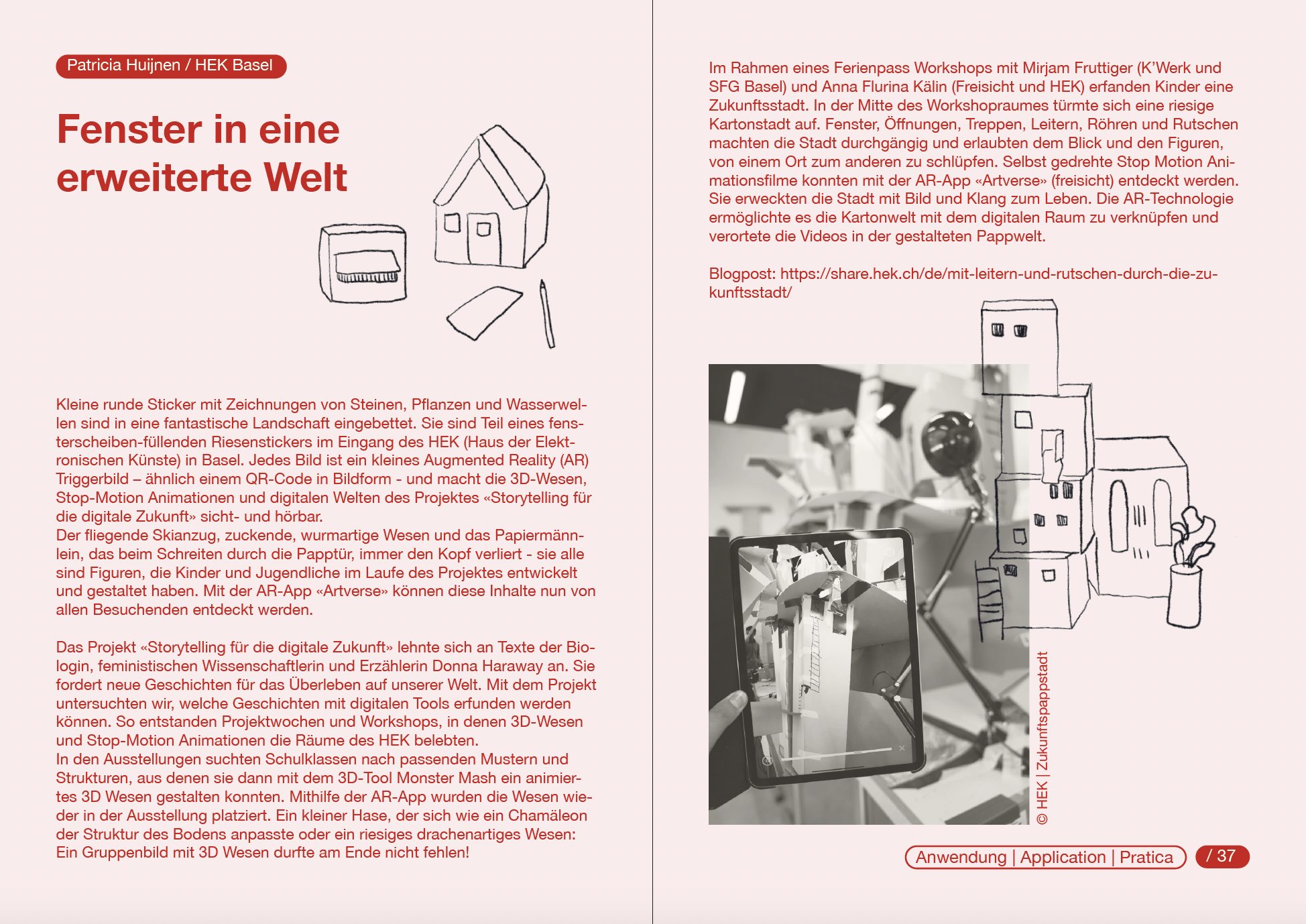 Patricia Huijnen / HEK Basel

Fenster in eine erweiterte Welt

Kleine runde Sticker mit Zeichnungen von Steinen, Pflanzen und Wasserwellen sind in eine fantastische Landschaft eingebettet. Sie sind Teil eines fensterscheiben-füllenden Riesenstickers im Eingang des HEK (Haus der Elektronischen Künste) in Basel. Jedes Bild ist ein kleines Augmented Reality (AR) Triggerbild – ähnlich einem QR-Code in Bildform - und macht die 3D-Wesen, Stop-Motion Animationen und digitalen Welten des Projektes «Storytelling für die digitale Zukunft» sicht- und hörbar.
Der fliegende Skianzug, zuckende, wurmartige Wesen und das Papiermännlein, das beim Schreiten durch die Papptür, immer den Kopf verliert - sie alle sind Figuren, die Kinder und Jugendliche im Laufe des Projektes entwickelt und gestaltet haben. Mit der AR-App «Artverse» können diese Inhalte nun von allen Besuchenden entdeckt werden.

Das Projekt «Storytelling für die digitale Zukunft» lehnte sich an Texte der Biologin, feministischen Wissenschaftlerin und Erzählerin Donna Haraway an. Sie fordert neue Geschichten für das Überleben auf unserer Welt. Mit dem Projekt untersuchten wir, welche Geschichten mit digitalen Tools erfunden werden können. So entstanden Projektwochen und Workshops, in denen 3D-Wesen und Stop-Motion Animationen die Räume des HEK belebten.
In den Ausstellungen suchten Schulklassen nach passenden Mustern und Strukturen, aus denen sie dann mit dem 3D-Tool Monster Mash ein animiertes 3D Wesen gestalten konnten. Mithilfe der AR-App wurden die Wesen wieder in der Ausstellung platziert. Ein kleiner Hase, der sich wie ein Chamäleon der Struktur des Bodens anpasste oder ein riesiges drachenartiges Wesen: Ein Gruppenbild mit 3D Wesen durfte am Ende nicht fehlen!

Im Rahmen eines Ferienpass Workshops mit Mirjam Fruttiger (K'Werk und SFG Basel) und Anna Flurina Kälin (Freisicht und HEK) erfanden Kinder eine Zukunftsstadt. In der Mitte des Workshopraumes türmte sich eine riesige Kartonstadt auf. Fenster, Öffnungen, Treppen, Leitern, Röhren und Rutschen machten die Stadt durchgängig und erlaubten dem Blick und den Figuren, von einem Ort zum anderen zu schlüpfen. Selbst gedrehte Stop Motion Animationsfilme konnten mit der AR-App «Artverse» (freisicht) entdeckt werden. Sie erweckten die Stadt mit Bild und Klang zum Leben. Die AR-Technologie ermöglichte es die Kartonwelt mit dem digitalen Raum zu verknüpfen und verortete die Videos in der gestalteten Pappwelt.

Blogpost: https://share.hek.ch/de/mit-leitern-und-rutschen-durch-die-zukunftsstadt/

© HEK | Zukunftspappstadt

Anwendung | Application | Pratica / 37